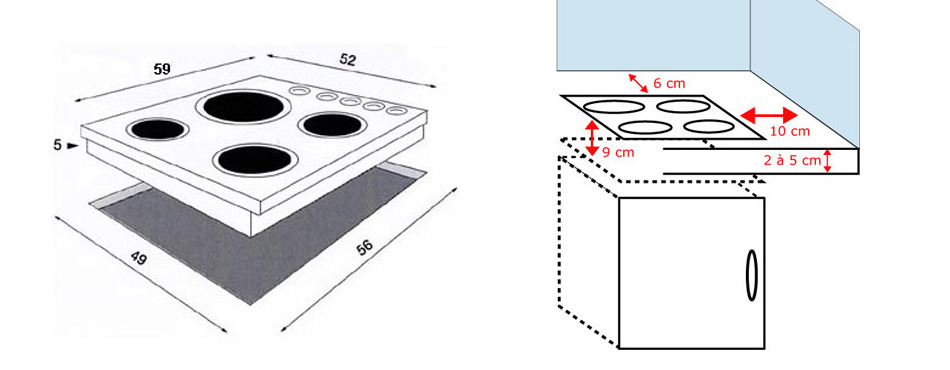 59
52
5
49
56
6 cm
10 cm
9 cm
2 à 5 cm