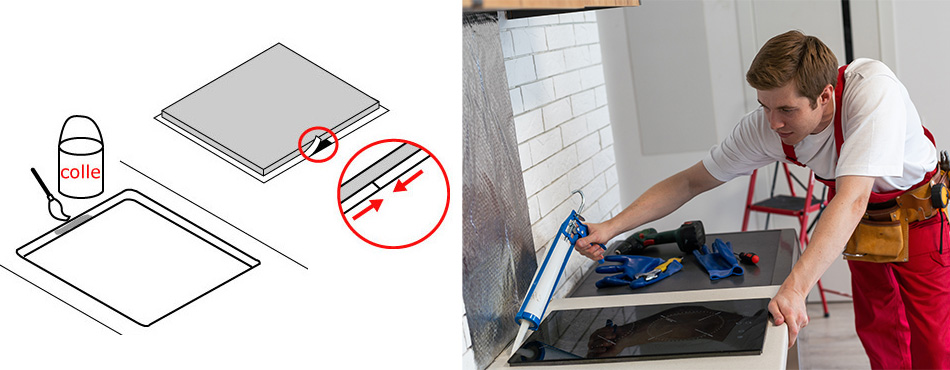 colle